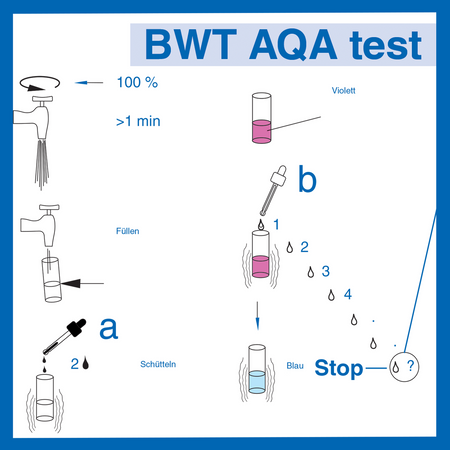 BWT AQA test

100 %

>1 min

Füllen

a

2

Schütteln

Violett

b

1

2

3

4

.

.

Blau

Stop

?